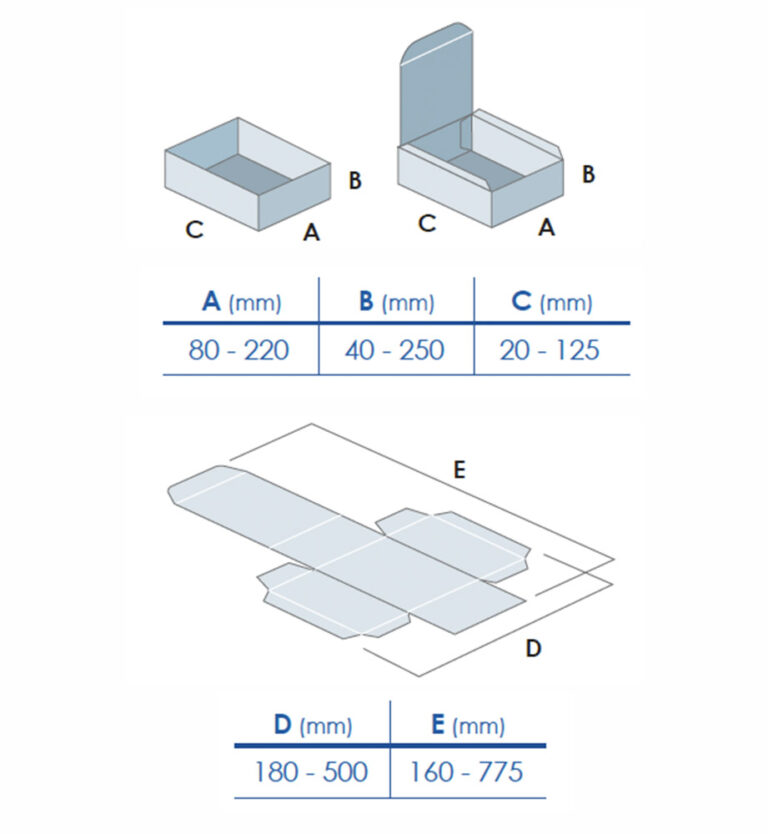 B
C
A

B
C
A

| A (mm) | B (mm) | C (mm) |
|---|---|---|
| 80 - 220 | 40 - 250 | 20 - 125 |

E
D

| D (mm) | E (mm) |
|---|---|
| 180 - 500 | 160 - 775 |